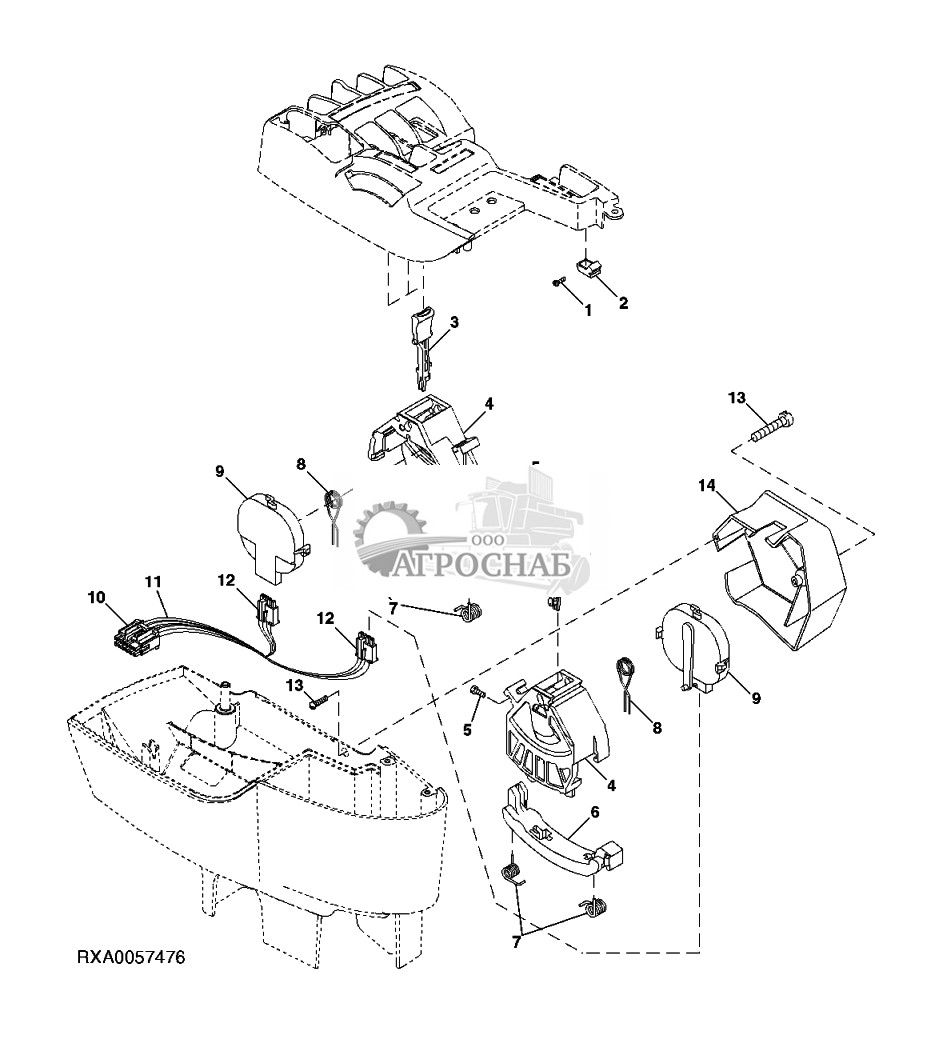 1
2
3
4
13
9
8
14
ООО
АГРОСНАБ
10
11
12
12
7
13
5
8
9
4
6
7
RXA0057476